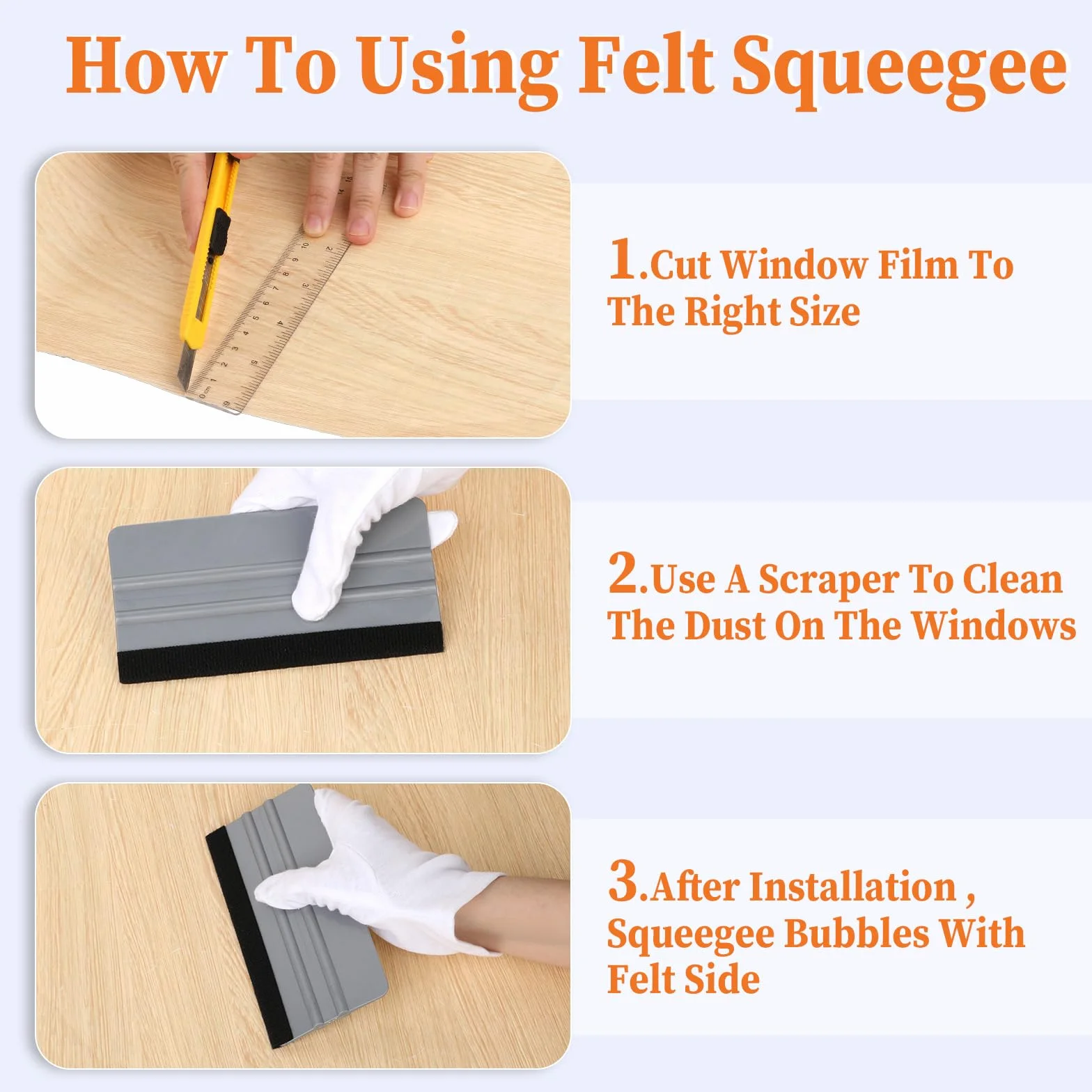 How To Using Felt Squeegee

1.Cut Window Film To The Right Size

2.Use A Scraper To Clean The Dust On The Windows

3.After Installation , Squeegee Bubbles With Felt Side