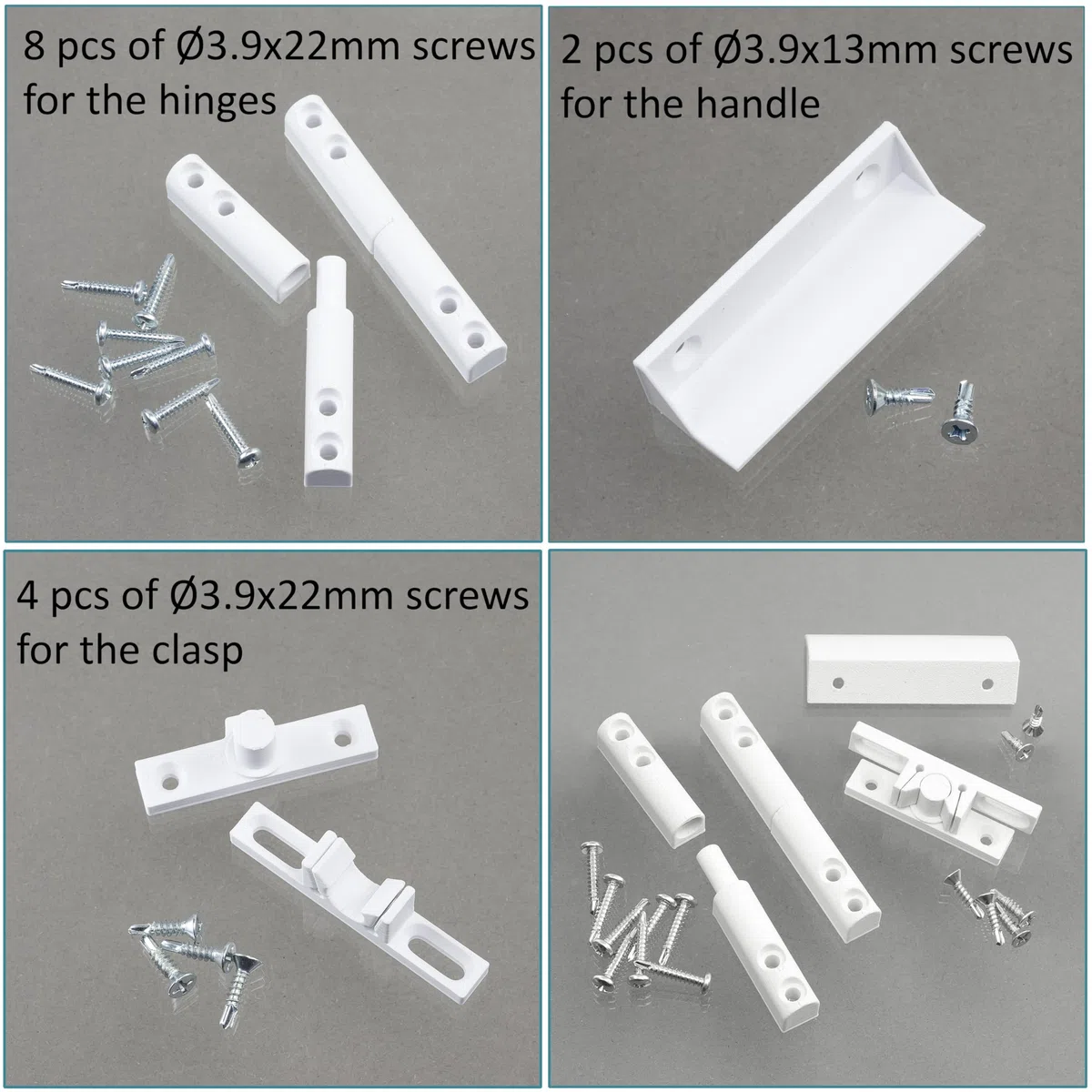 8 pcs of Ø3.9x22mm screws for the hinges

2 pcs of Ø3.9x13mm screws for the handle

4 pcs of Ø3.9x22mm screws for the clasp