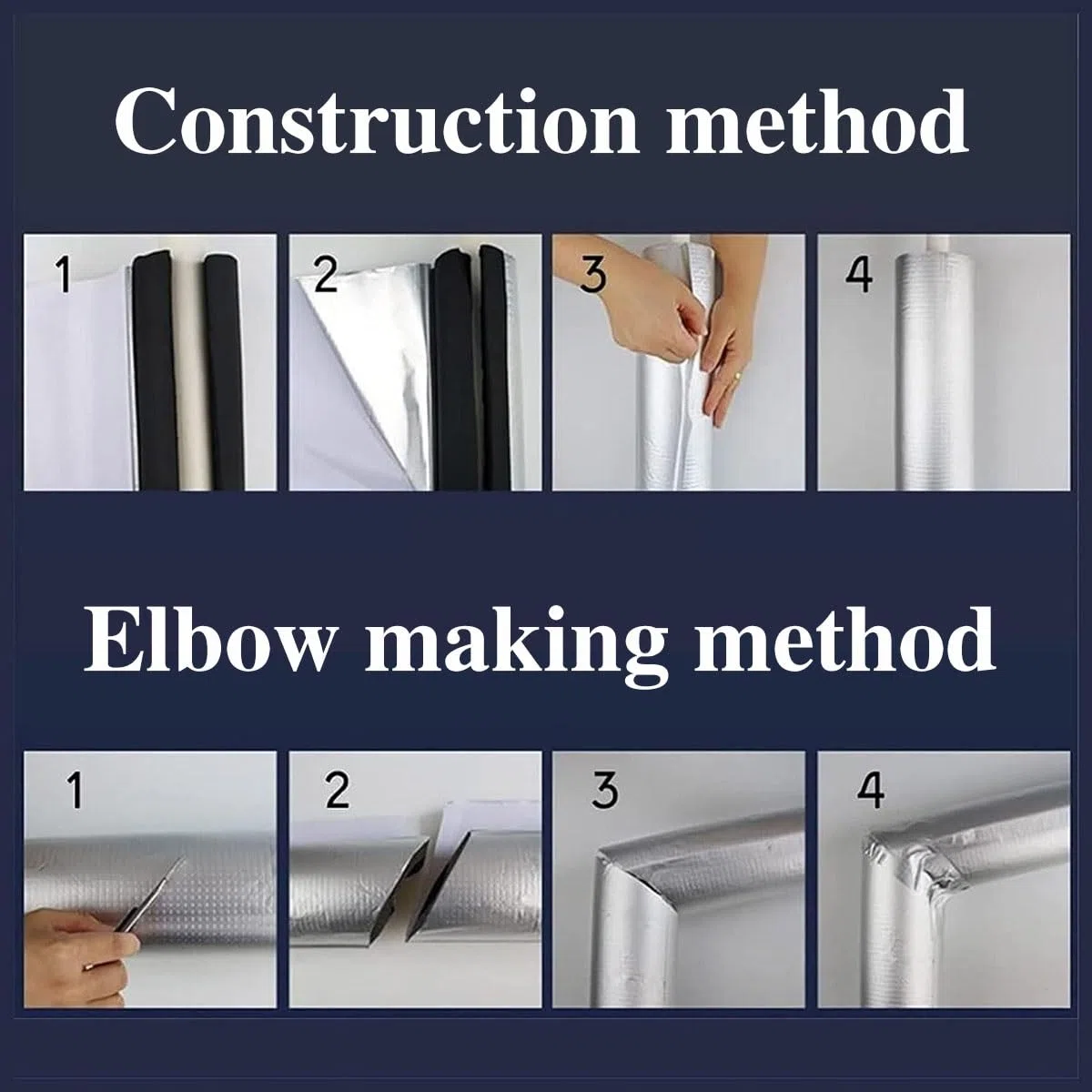 Construction method

1

2

3

4

Elbow making method

1

2

3

4