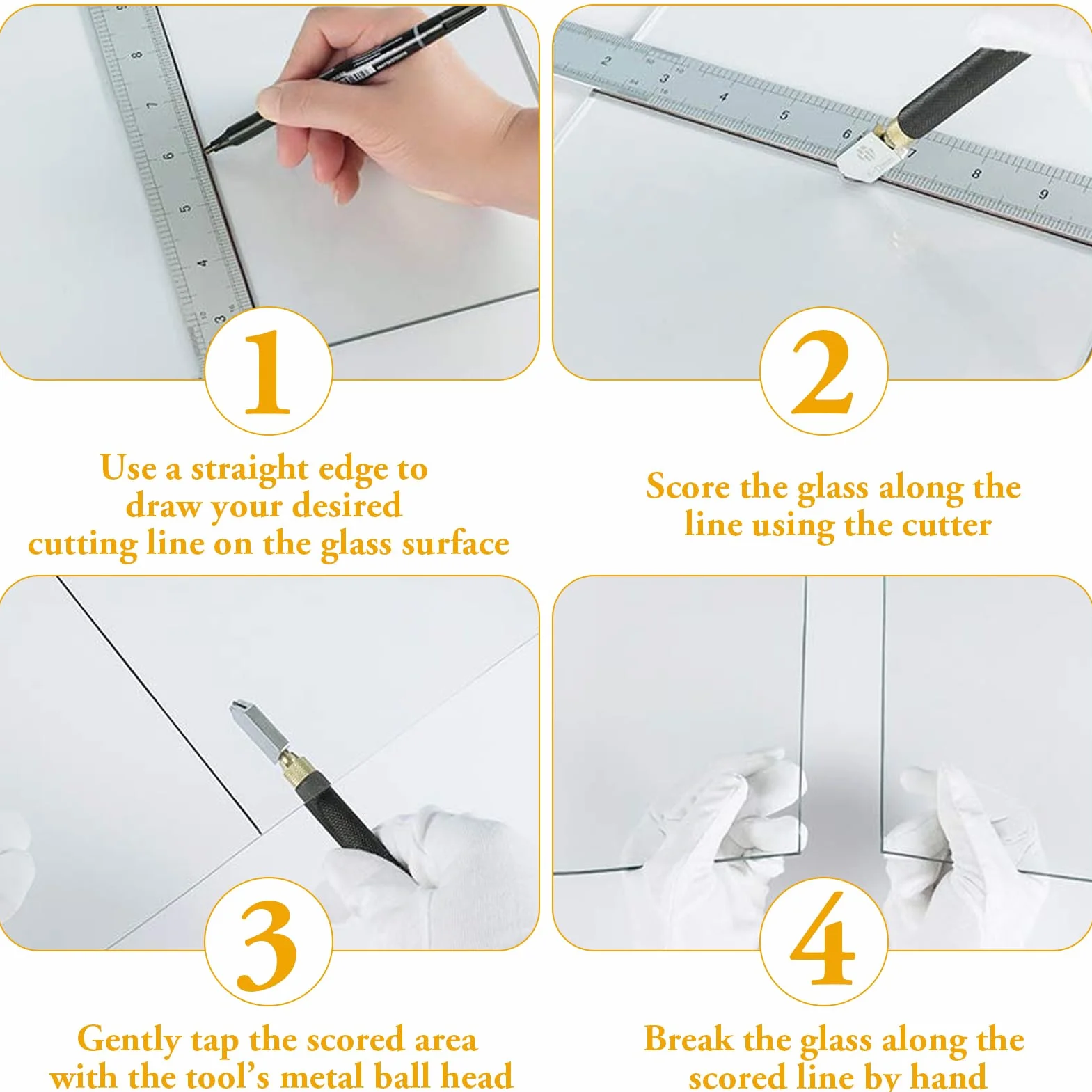 1

Use a straight edge to draw your desired cutting line on the glass surface

2

Score the glass along the line using the cutter

3

Gently tap the scored area with the tool's metal ball head

4

Break the glass along the scored line by hand