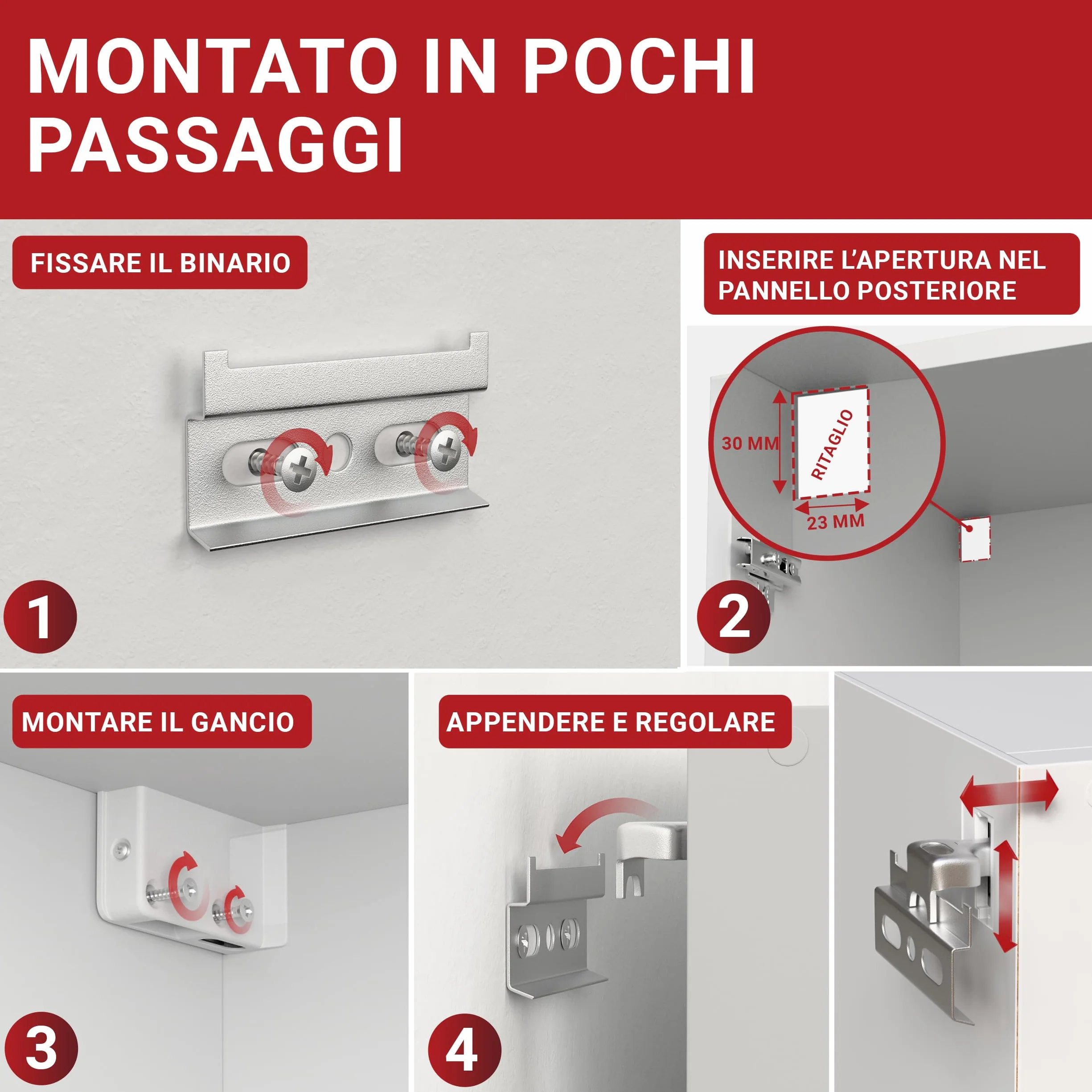 MONTATO IN POCHI PASSAGGI

FISSARE IL BINARIO

1

INSERIRE L'APERTURA NEL PANNELLO POSTERIORE

30 MM

RITAGLIO

23 MM

2

MONTARE IL GANCIO

3

APPENDERE E REGOLARE

4