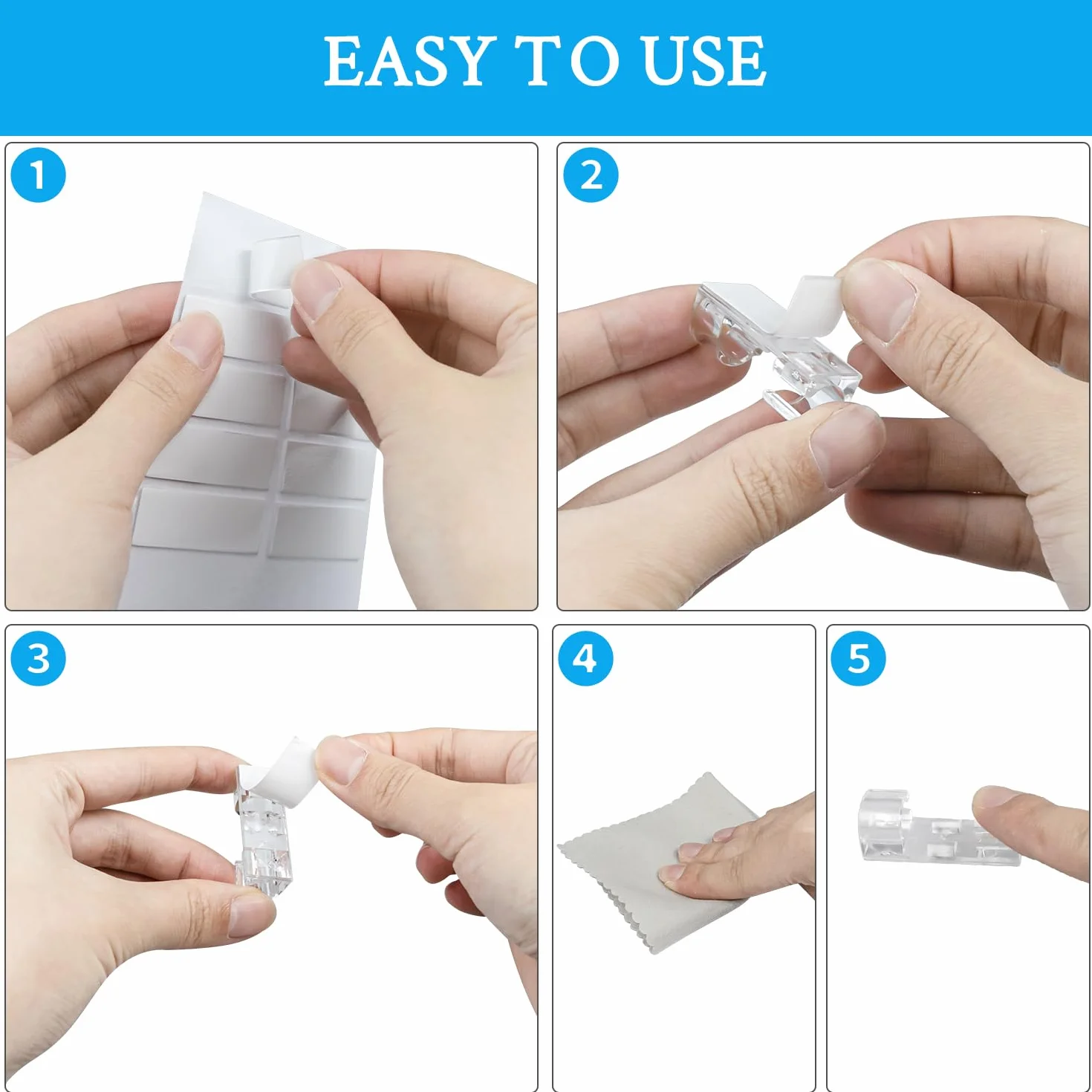 EASY TO USE

1

2

3

4

5